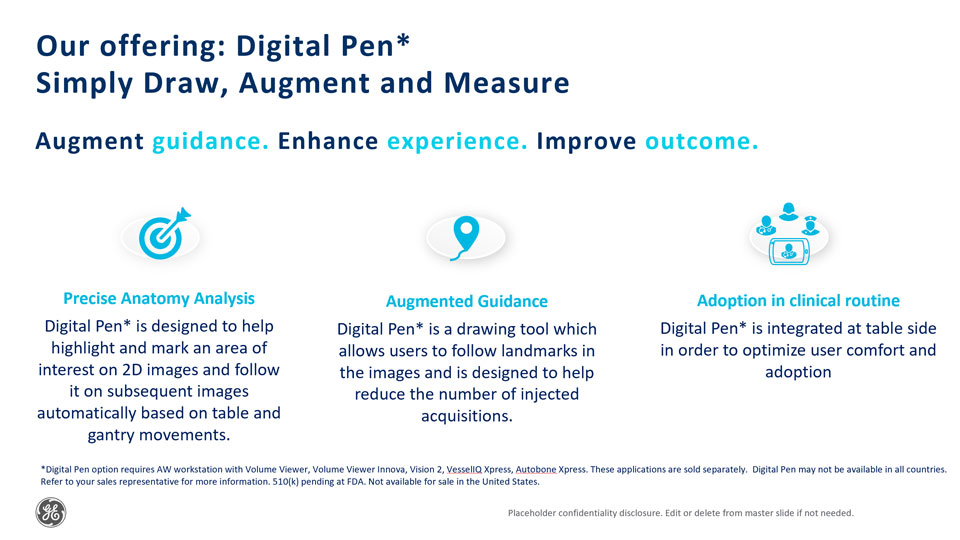 Our offering: Digital Pen*
Simply Draw, Augment and Measure

Augment guidance. Enhance experience. Improve outcome.

Precise Anatomy Analysis
Digital Pen* is designed to help highlight and mark an area of interest on 2D images and follow it on subsequent images automatically based on table and gantry movements.

Augmented Guidance
Digital Pen* is a drawing tool which allows users to follow landmarks in the images and is designed to help reduce the number of injected acquisitions.

Adoption in clinical routine
Digital Pen* is integrated at table side in order to optimize user comfort and adoption

*Digital Pen option requires AW workstation with Volume Viewer, Volume Viewer Innova, Vision 2, VesselIQ Xpress, Autobone Xpress. These applications are sold separately. Digital Pen may not be available in all countries. Refer to your sales representative for more information. 510(k) pending at FDA. Not available for sale in the United States.

GE

Placeholder confidentiality disclosure. Edit or delete from master slide if not needed.